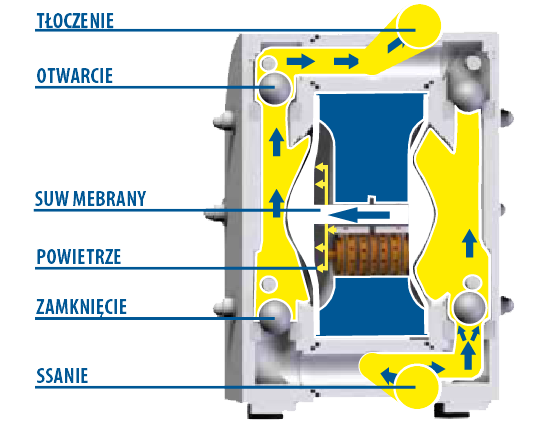 TŁOCZENIE

OTWARCIE

SUW MEBRANY

POWIETRZE

ZAMKNIĘCIE

SSANIE