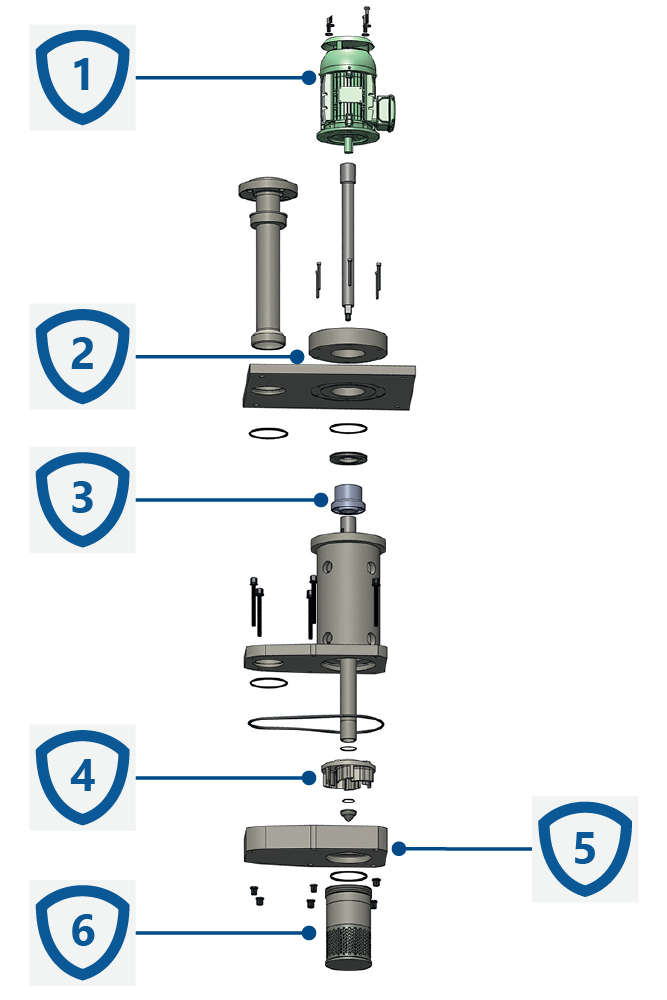 1

2

3

4

5

6