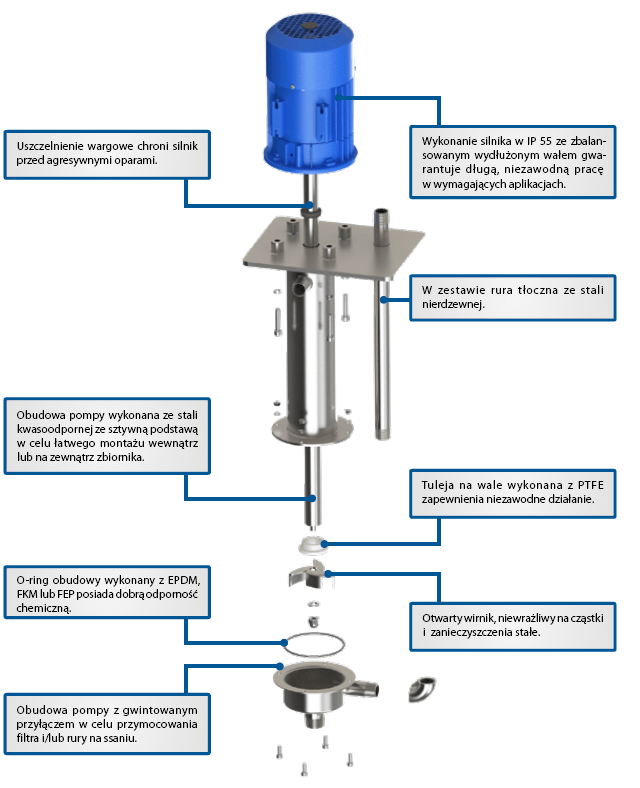 Uszczelnienie wargowe chroni silnik przed agresywnymi oparami.

Wykonanie silnika w IP 55 ze zbalansowanym wydłużonym wałem gwarantuje długą, niezawodną pracę w wymagających aplikacjach.

W zestawie rura tłoczna ze stali nierdzewnej.

Obudowa pompy wykonana ze stali kwasoodpornej ze sztywną podstawą w celu łatwego montażu wewnątrz lub na zewnątrz zbiornika.

Tuleja na wale wykonana z PTFE zapewnienia niezawodne działanie.

O-ring obudowy wykonany z EPDM, FKM lub FEP posiada dobrą odporność chemiczną.

Otwarty wirnik, niewrażliwy na cząstki i zanieczyszczenia stałe.

Obudowa pompy z gwintowanym przyłączem w celu przymocowania filtra i/lub rury na ssaniu.